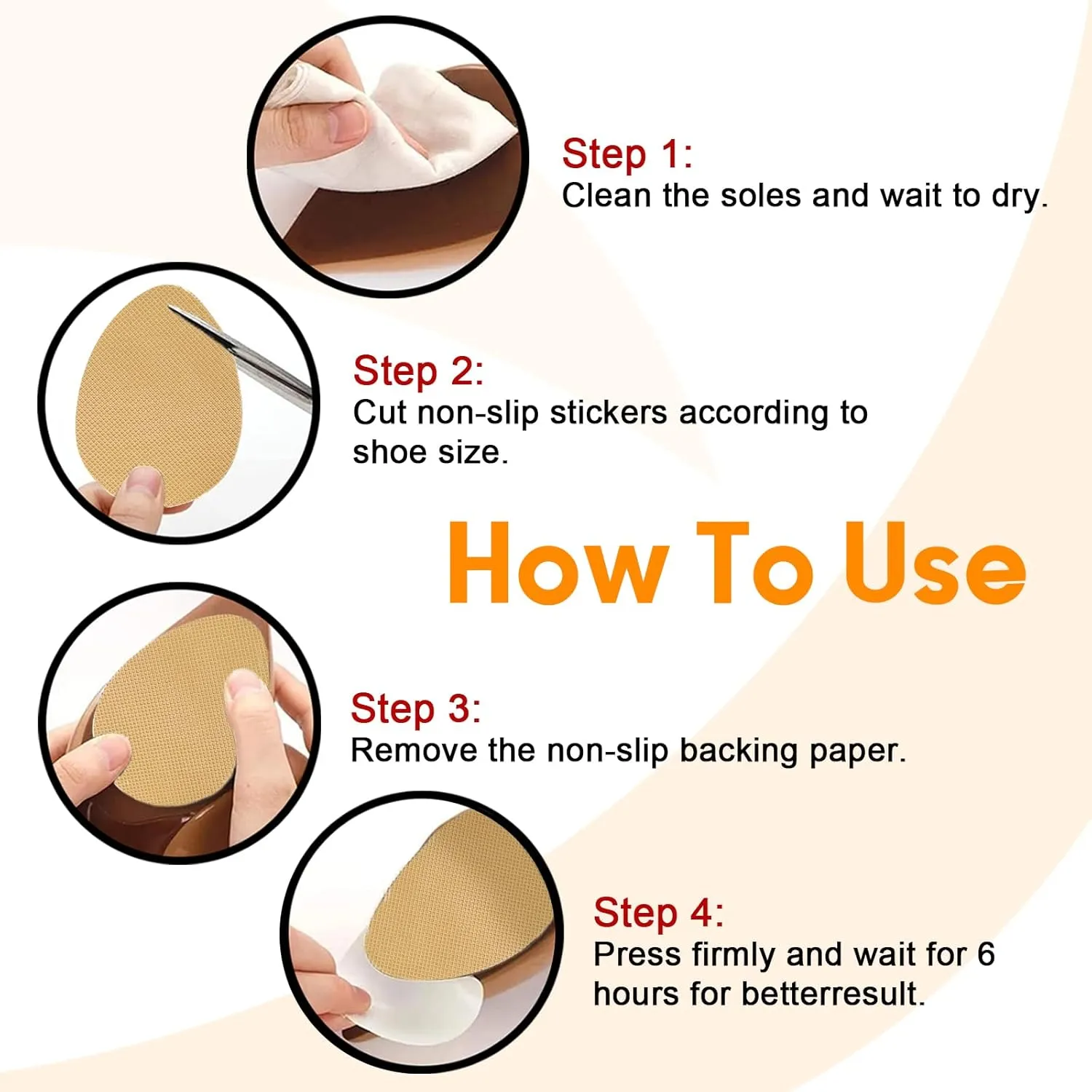 Step 1:
Clean the soles and wait to dry.

Step 2:
Cut non-slip stickers according to shoe size.

How To Use

Step 3:
Remove the non-slip backing paper.

Step 4:
Press firmly and wait for 6 hours for betterresult.